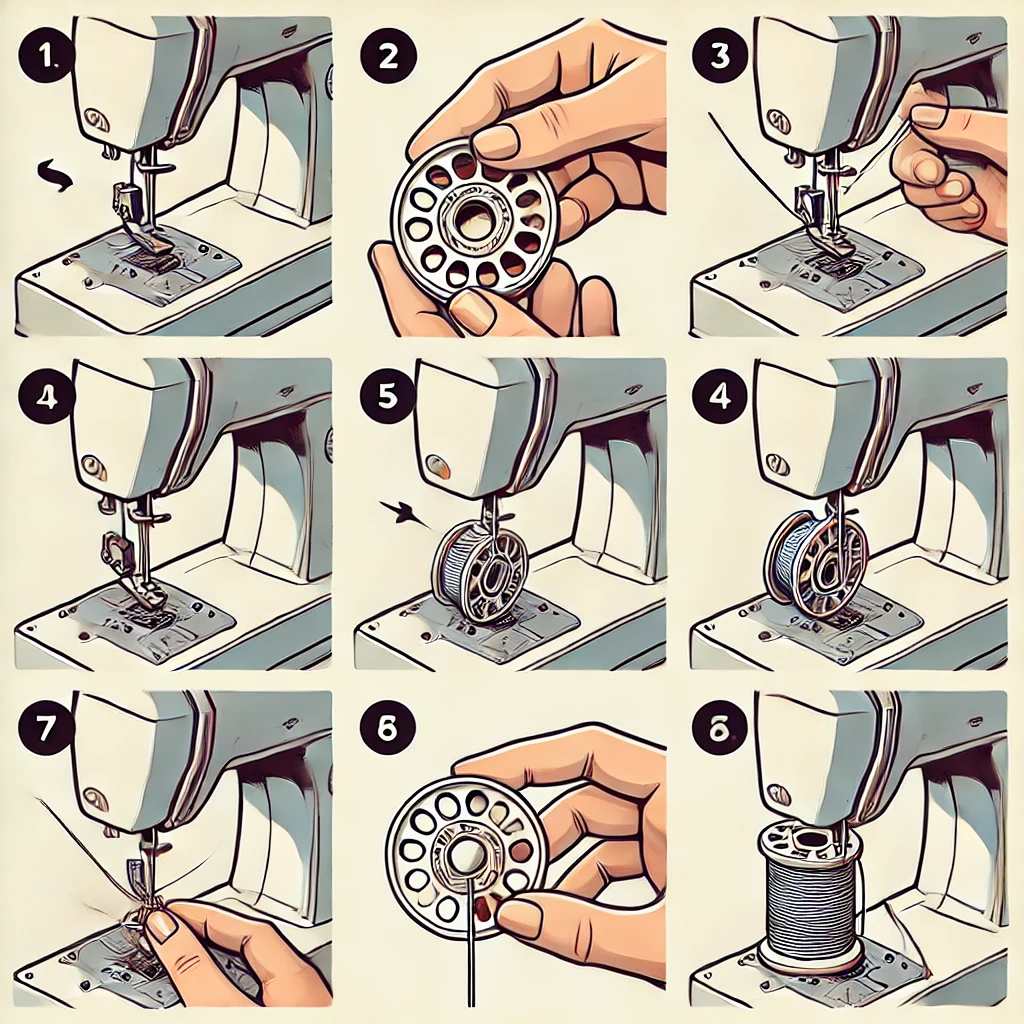 1.

2

3

4

5

4

7

6

6